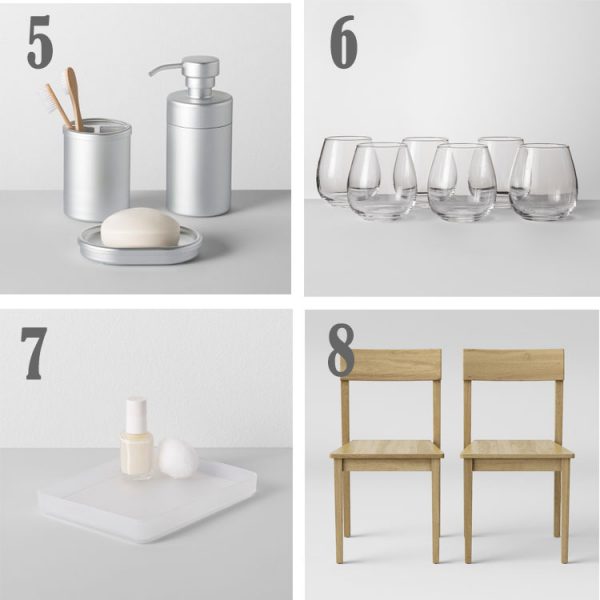 5

6

7

8